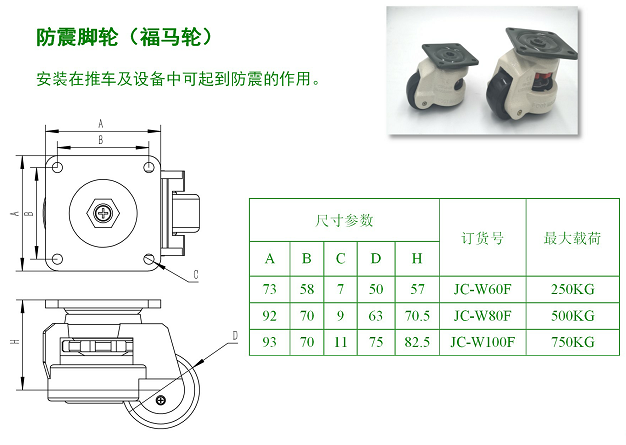 防震脚轮（福马轮）

安装在推车及设备中可起到防震的作用。

A
B
A
B
C
H
D

| 尺寸参数 | | | | | 订货号 | 最大载荷 |
|---|---|---|---|---|---|---|
| A | B | C | D | H | | |
| 73 | 58 | 7 | 50 | 57 | JC-W60F | 250KG |
| 92 | 70 | 9 | 63 | 70.5 | JC-W80F | 500KG |
| 93 | 70 | 11 | 75 | 82.5 | JC-W100F | 750KG |